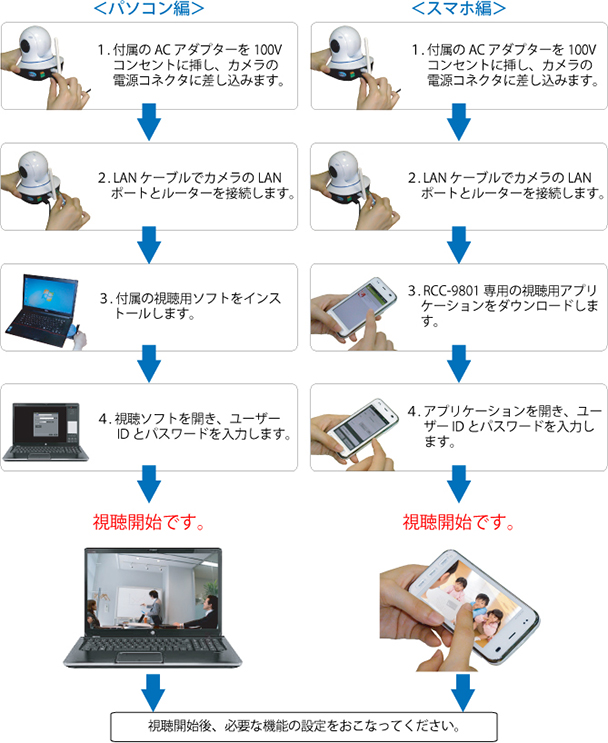 <パソコン編>

1. 付属の AC アダプターを 100V コンセントに挿し、カメラの電源コネクタに差し込みます。

2. LAN ケーブルでカメラの LAN ポートとルーターを接続します。

3. 付属の視聴用ソフトをインストールします。

4. 視聴ソフトを開き、ユーザー ID とパスワードを入力します。

視聴開始です。

<スマホ編>

1. 付属の AC アダプターを 100V コンセントに挿し、カメラの電源コネクタに差し込みます。

2. LAN ケーブルでカメラの LAN ポートとルーターを接続します。

3. RCC-9801 専用の視聴用アプリケーションをダウンロードします。

4. アプリケーションを開き、ユーザー ID とパスワードを入力します。

視聴開始です。

視聴開始後、必要な機能の設定をおこなってください。